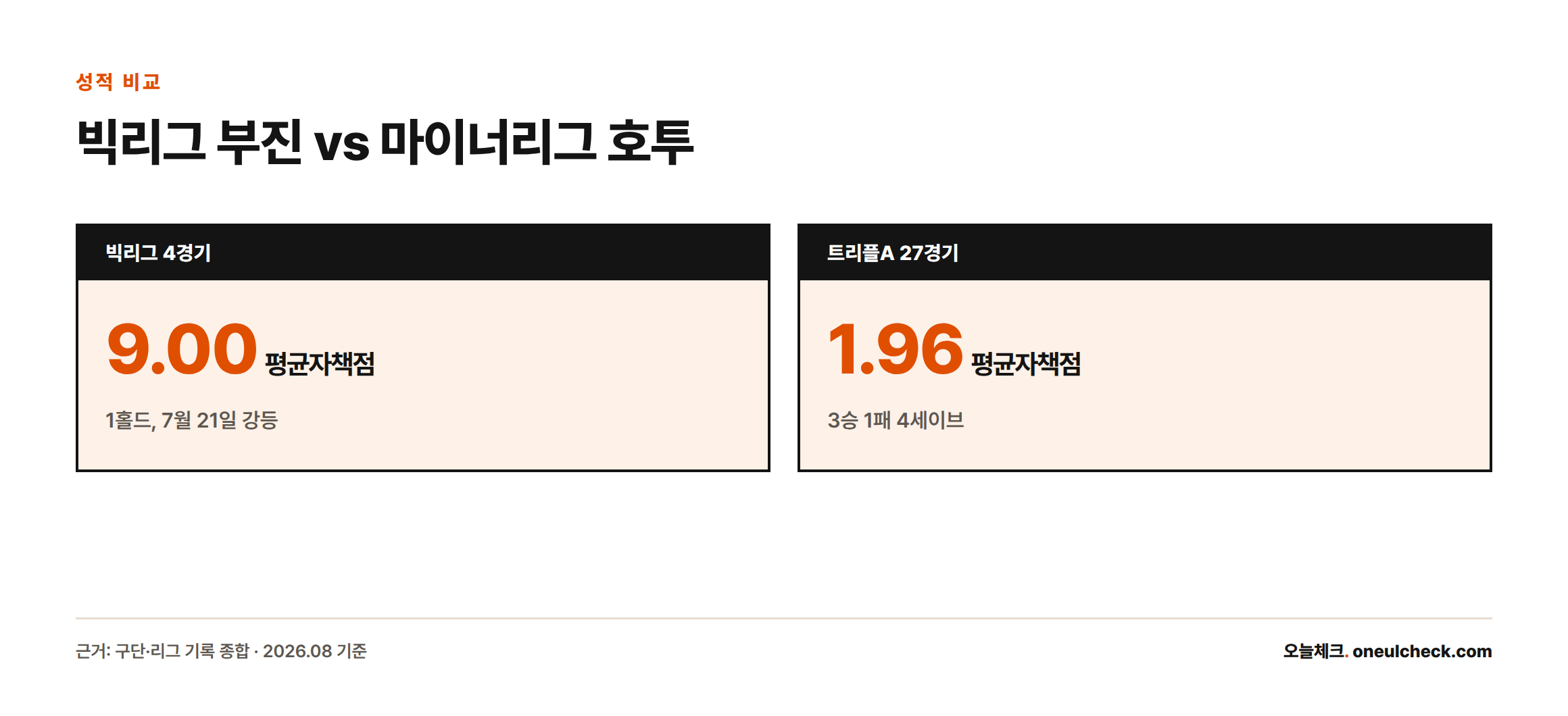 성적 비교

빅리그 부진 vs 마이너리그 호투

빅리그 4경기

9.00 평균자책점

1홀드, 7월 21일 강등

트리플A 27경기

1.96 평균자책점

3승 1패 4세이브

근거: 구단·리그 기록 종합 · 2026.08 기준

오늘체크. oneulcheck.com